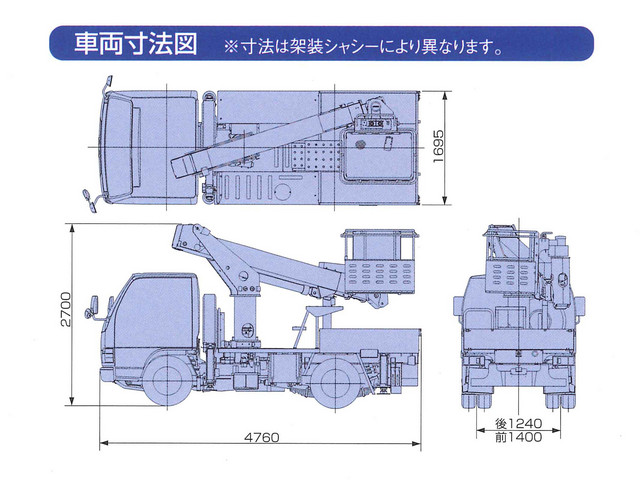 車両寸法図 ※寸法は架装シャシーにより異なります。

1695

2700

4760

後1240
前1400